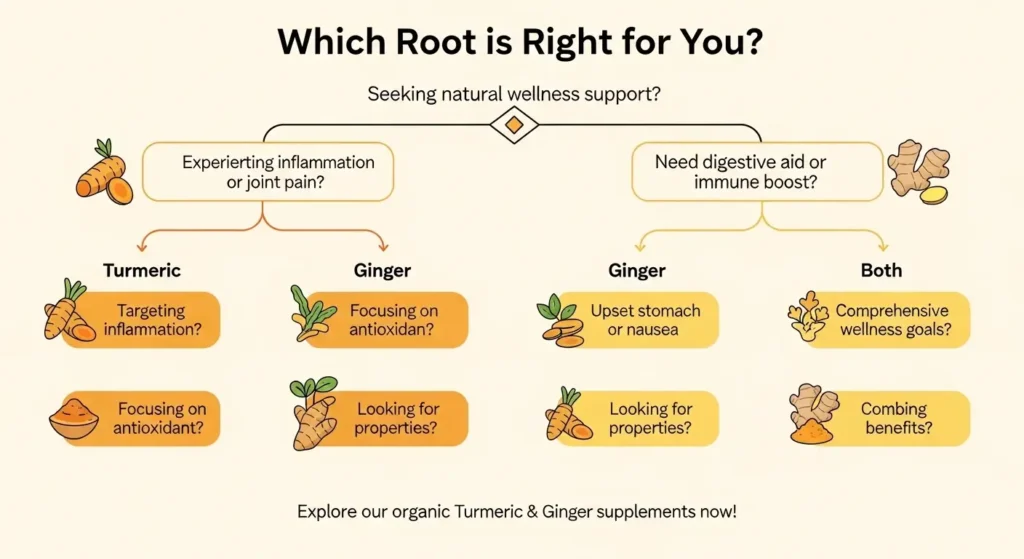 Which Root is Right for You?

Seeking natural wellness support?

Experierting inflammation or joint pain?

Need digestive aid or immune boost?

Turmeric

Targeting inflammation?

Focusing on antioxidant?

Ginger

Focusing on antioxidan?

Looking for properties?

Ginger

Upset stomach or nausea

Looking for properties?

Both

Comprehensive wellness goals?

Combing benefits?

Explore our organic Turmeric & Ginger supplements now!