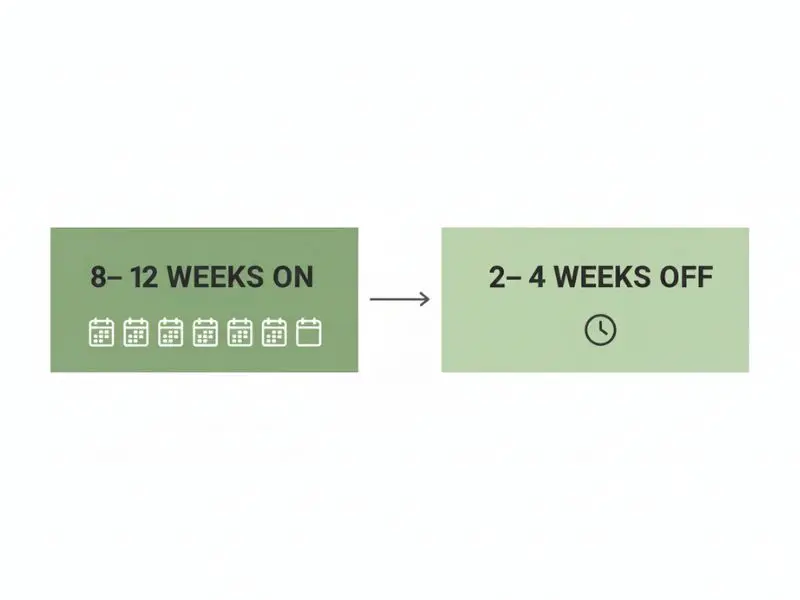 8– 12 WEEKS ON

2– 4 WEEKS OFF